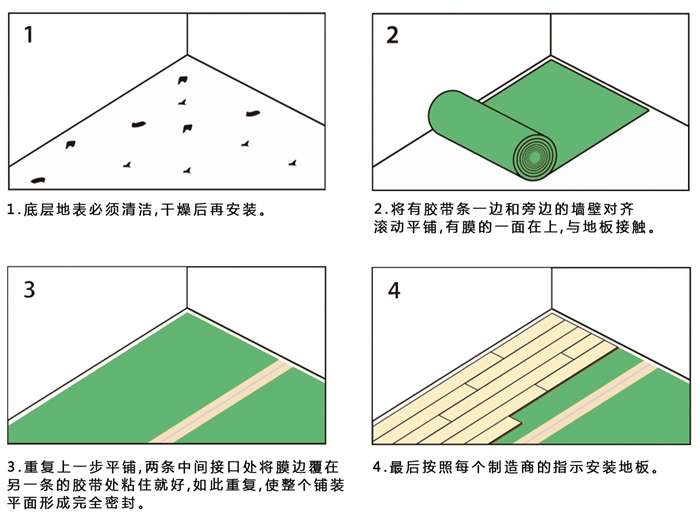 1

1.底层地表必须清洁,干燥后再安装。

2

2.将有胶带条一边和旁边的墙壁对齐滚动平铺,有膜的一面在上,与地板接触。

3

3.重复上一步平铺,两条中间接口处将膜边覆在另一条的胶带处粘住就好,如此重复,使整个铺装平面形成完全密封。

4

4.最后按照每个制造商的指示安装地板。